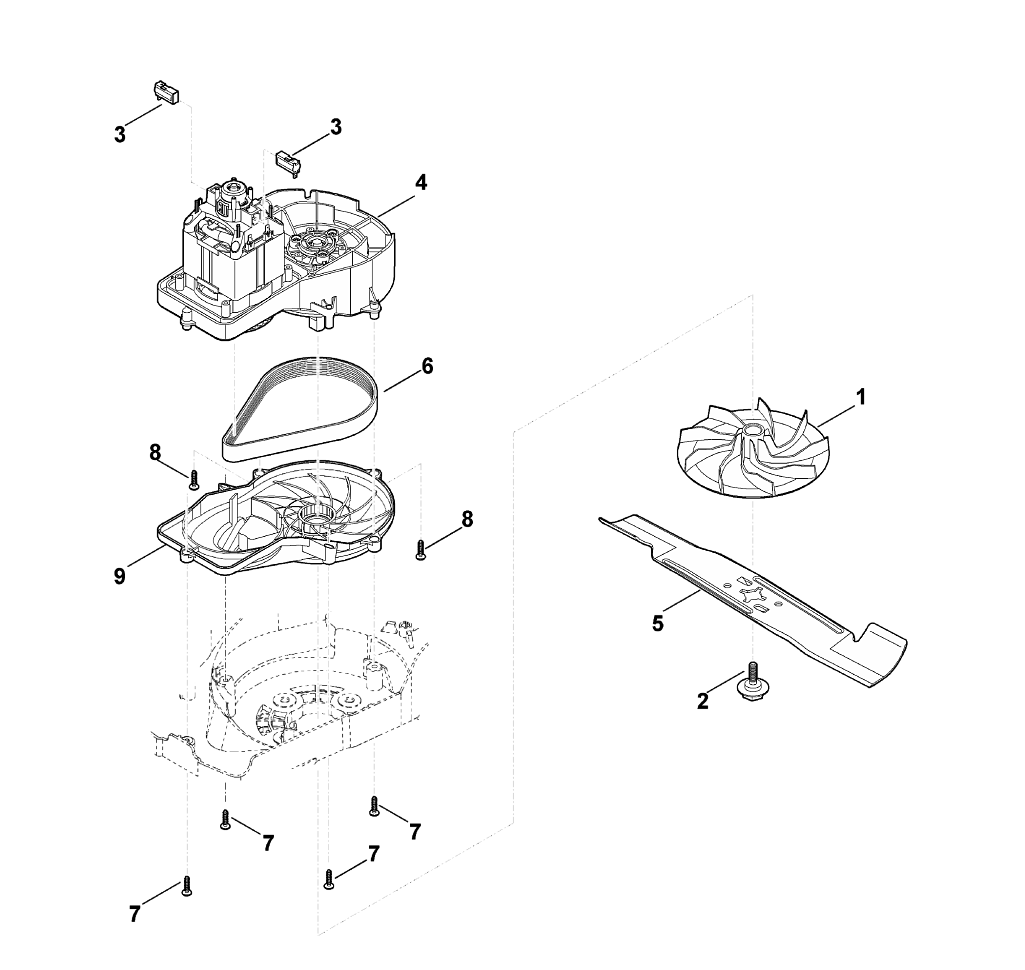 3
3
4
6
1
8
8
9
5
2
7
7
7
7