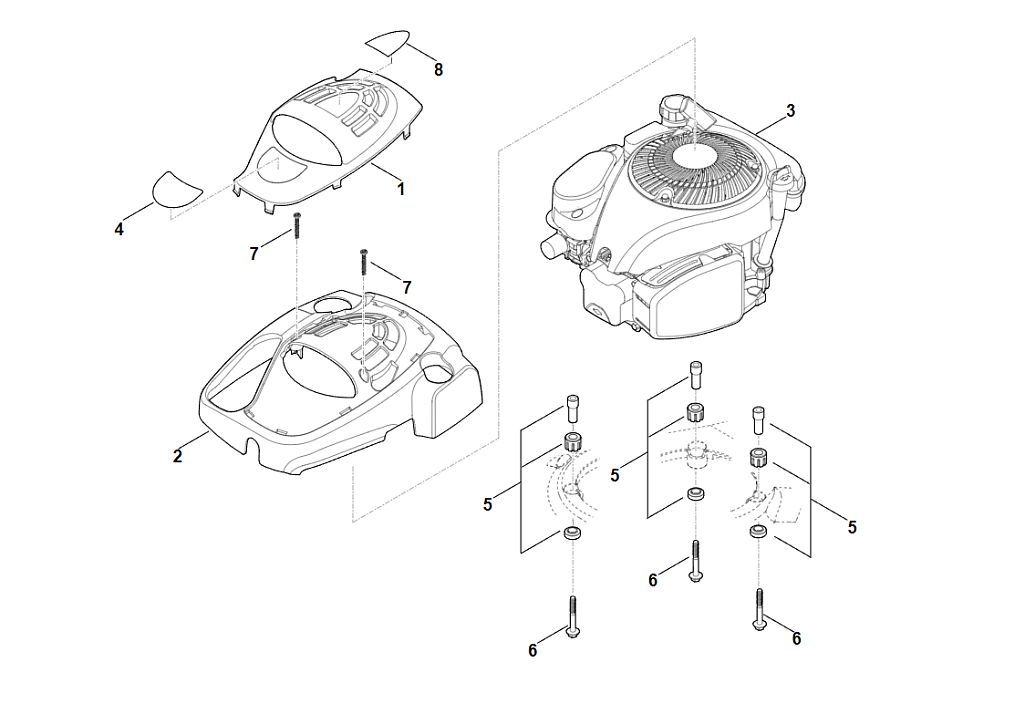 8
3
1
4
7
7
2
5
5
5
6
6
6