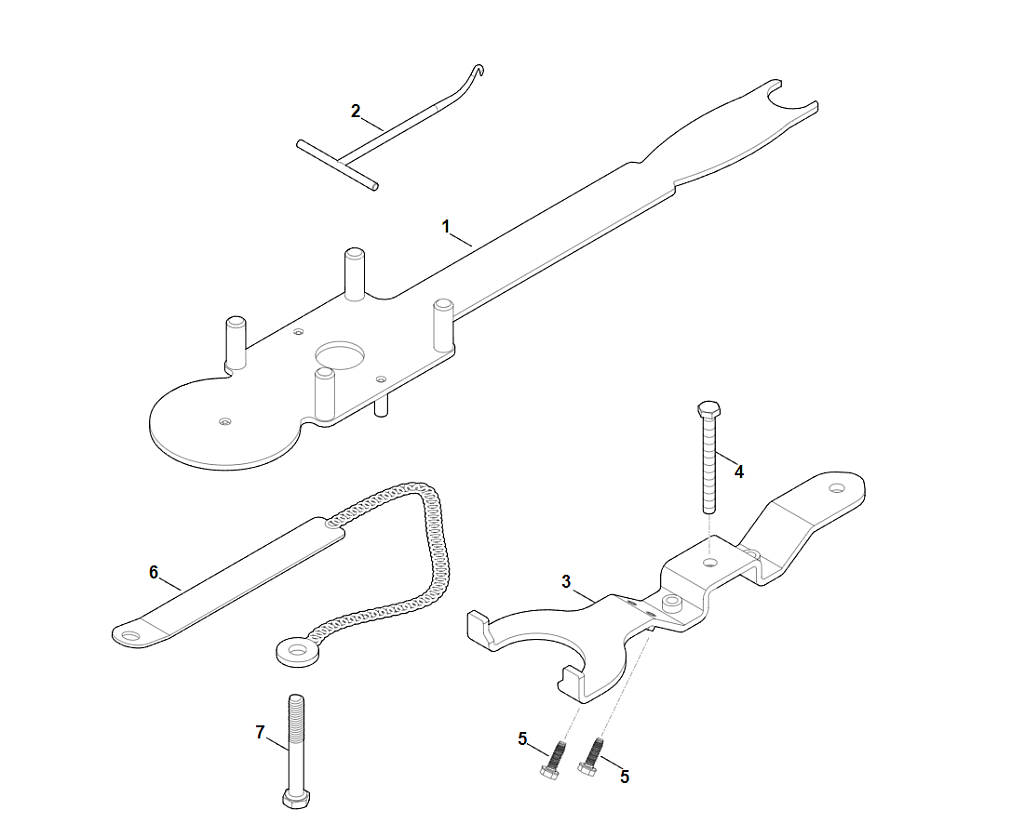 2
1
4
6
3
7
5
5