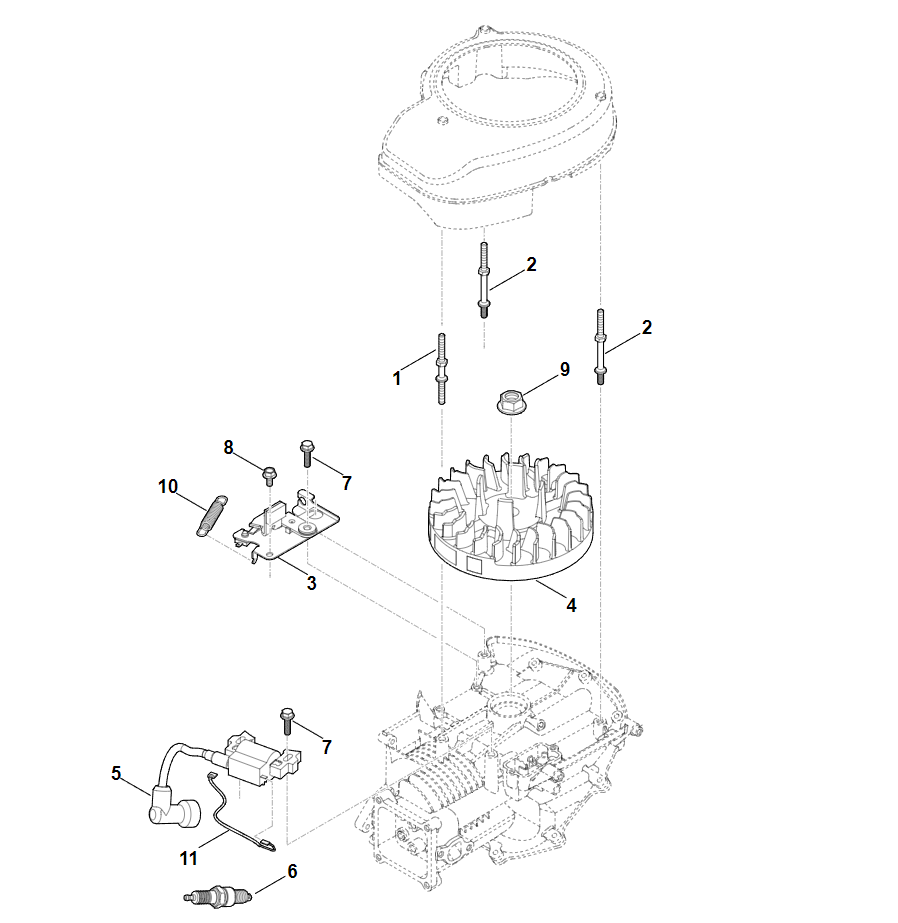 2
2
1
9
8
7
10
3
4
7
5
11
6