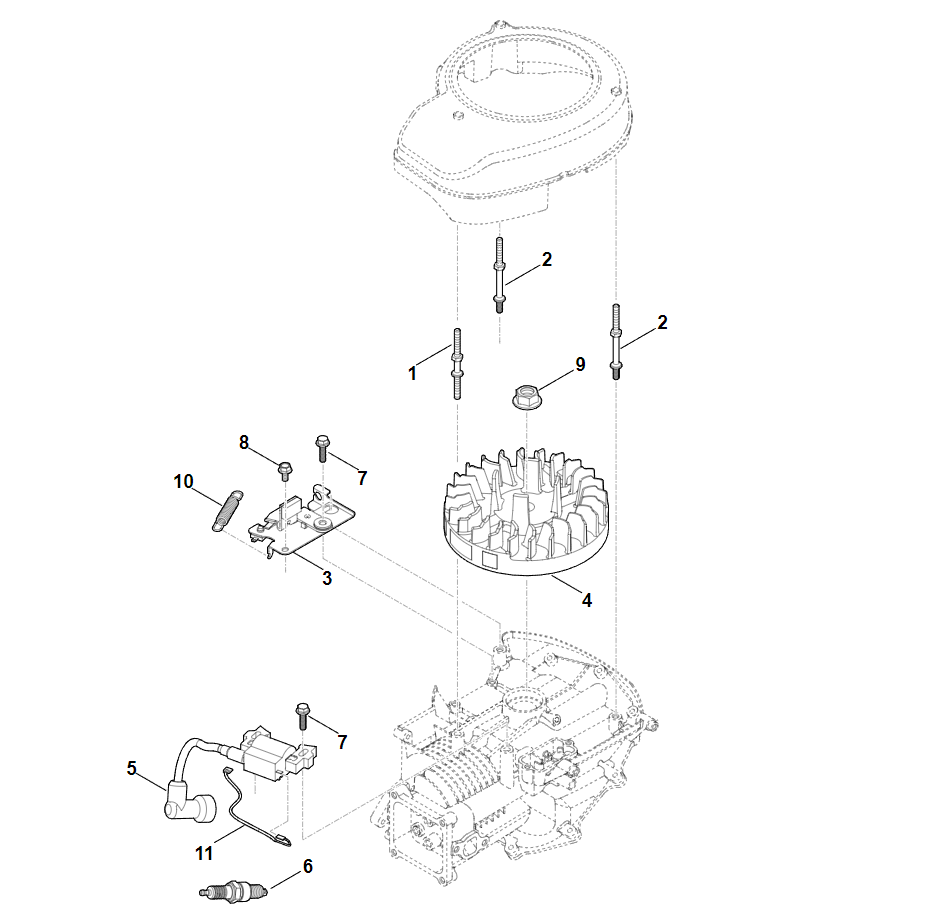 2
2
1
9
8
7
10
3
4
7
5
11
6