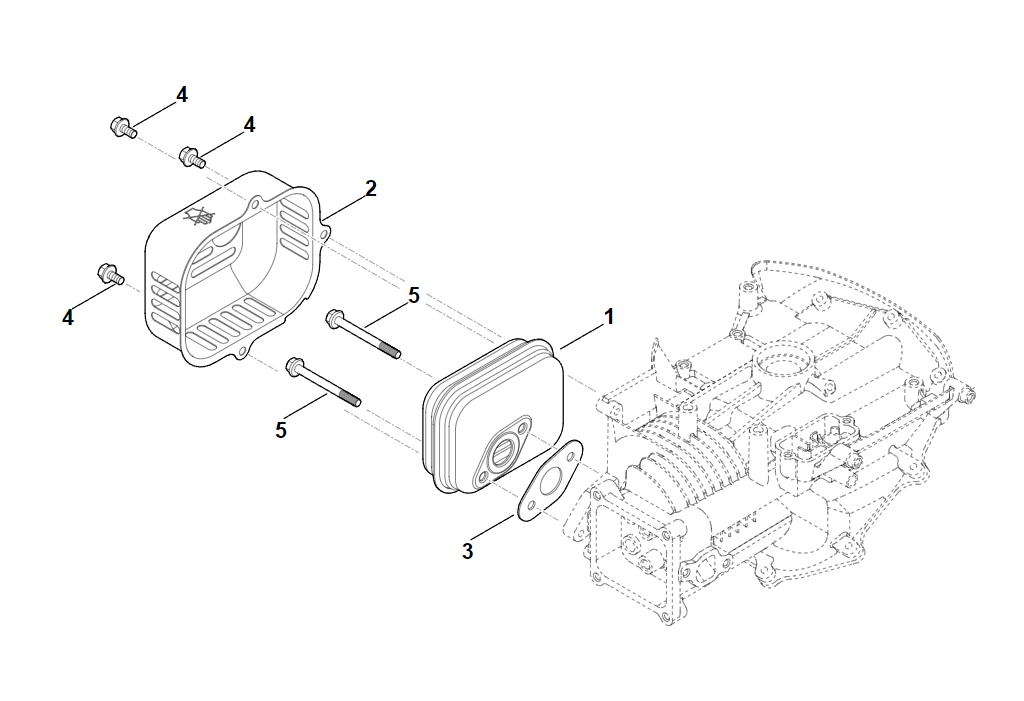 4
4
2
4
5
1
5
3