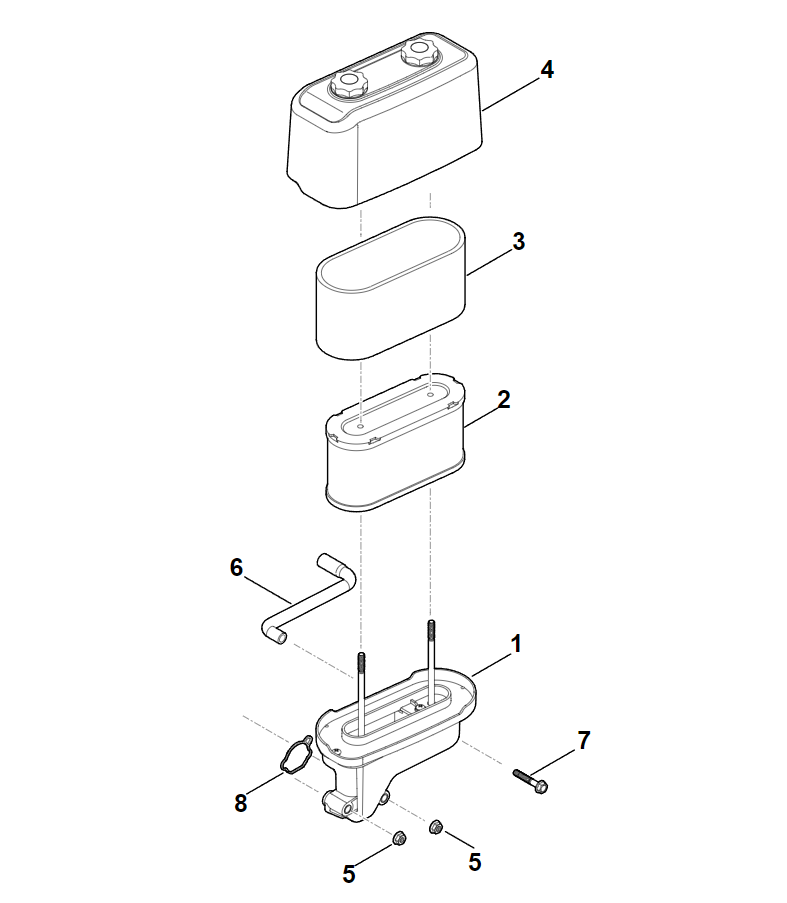 4
3
2
6
1
7
8
5
5