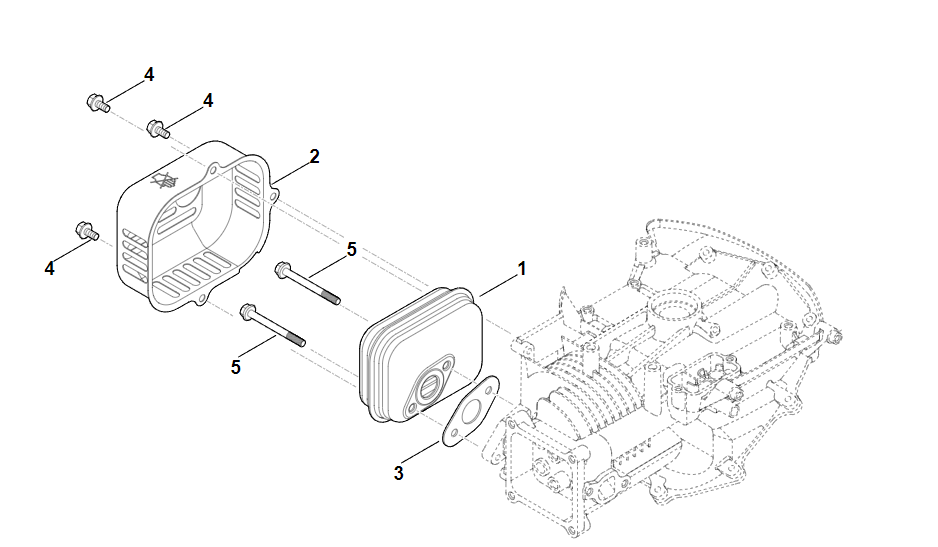 4
4
2
4
5
1
5
3