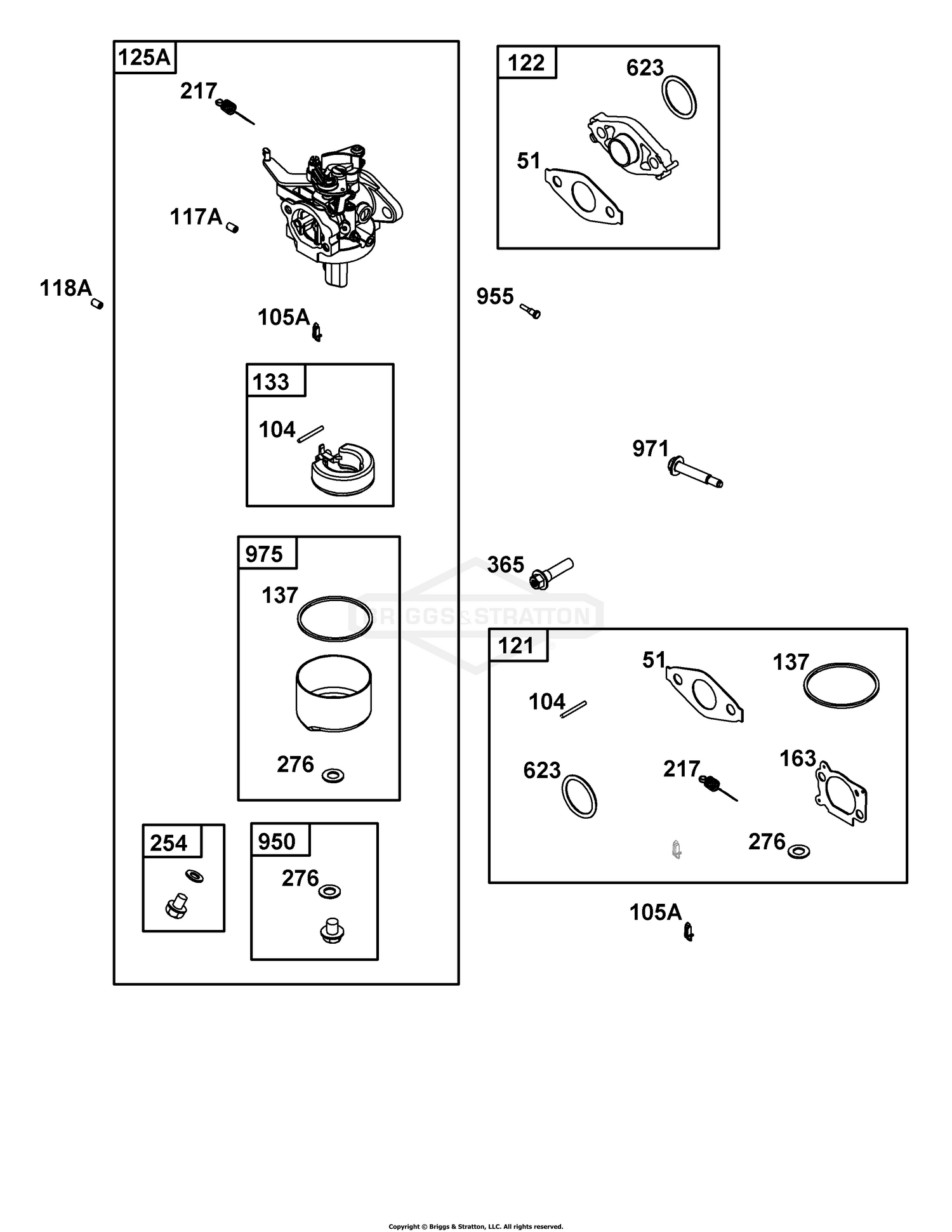 125A
217
117A
118A
105A
133
104
975
137
276
254
950
276
122
623
51
955
971
365
BRIGGS & STRATTON
121
51
137
104
623
217
163
276
105A
Copyright © Briggs & Stratton, LLC. All rights reserved.