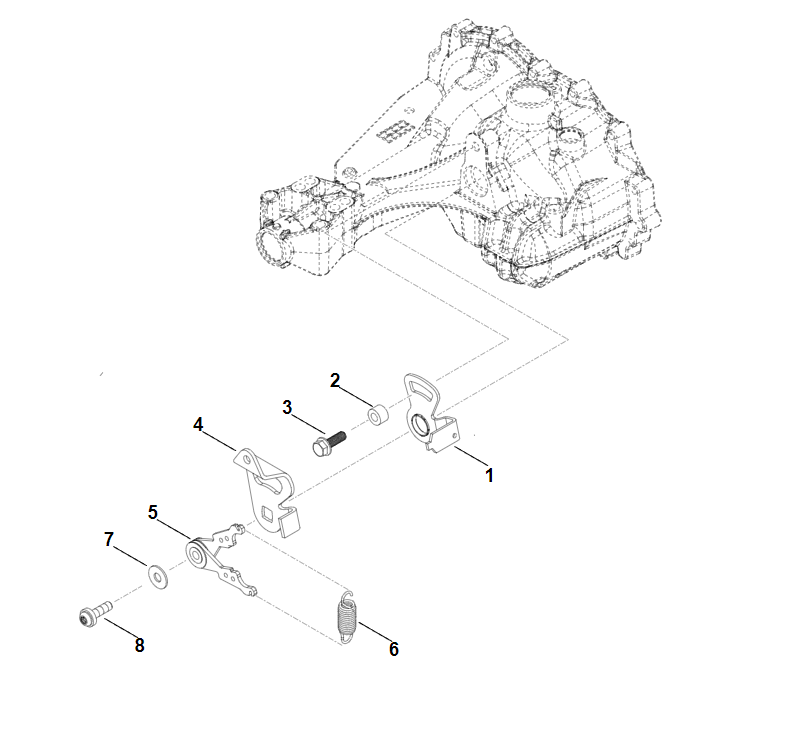 2
3
4
1
5
7
8
6