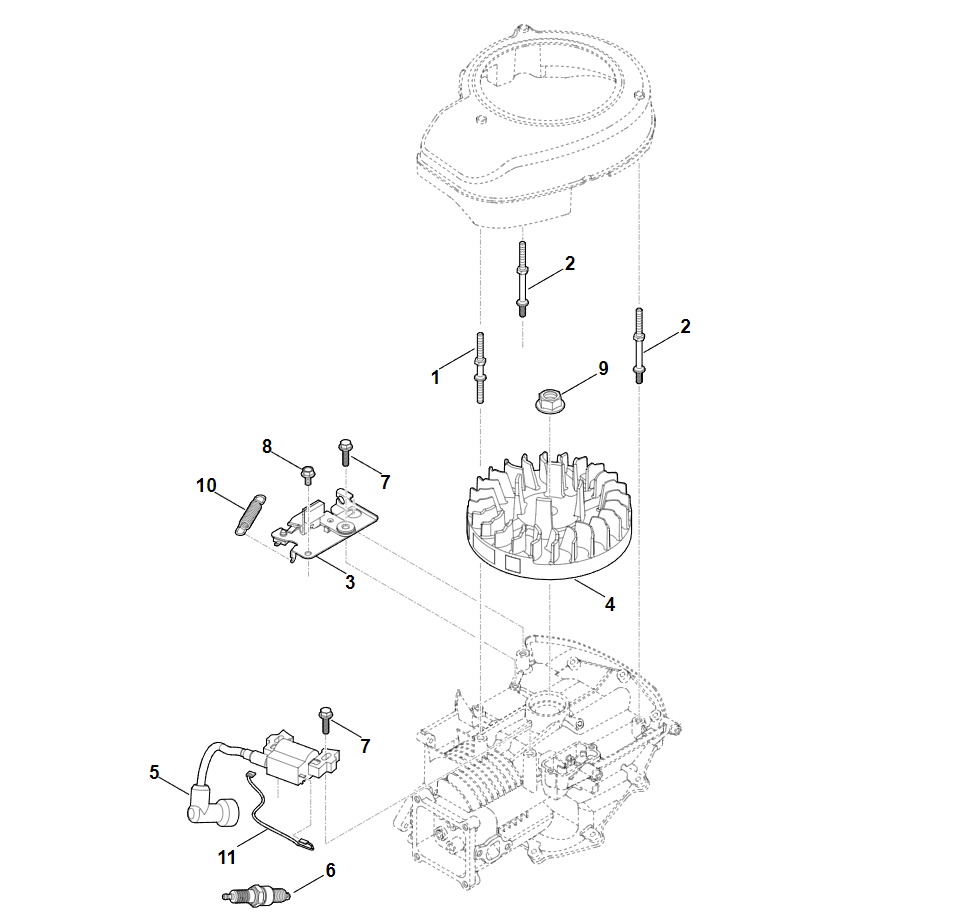 2
2
1
9
8
7
10
3
4
7
5
11
6