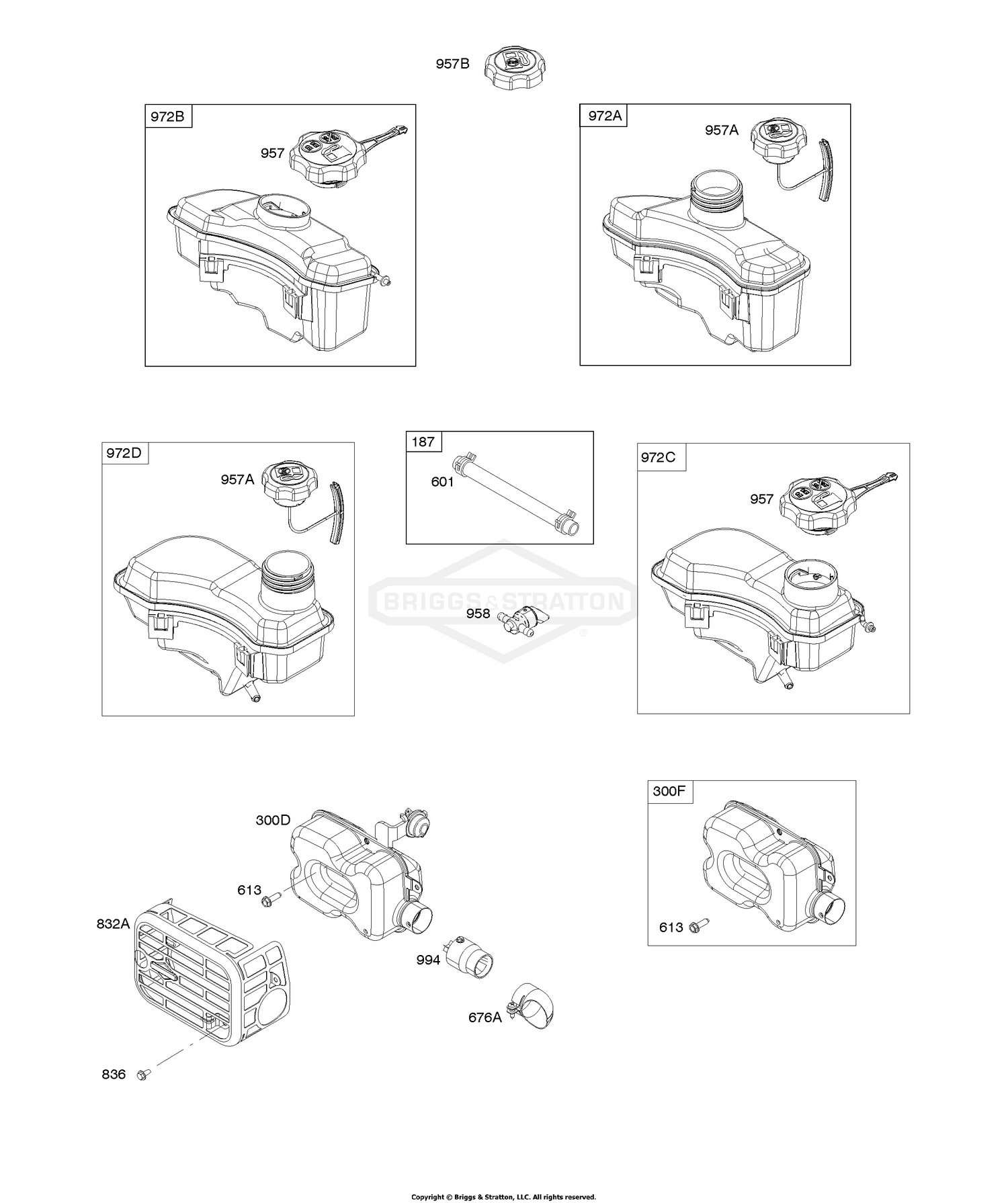 957B

972B

957

972A

957A

972D

957A

187

601

972C

957

BRIGGS & STRATTON

958

300D

613

832A

994

676A

836

300F

613

Copyright © Briggs & Stratton, LLC. All rights reserved.