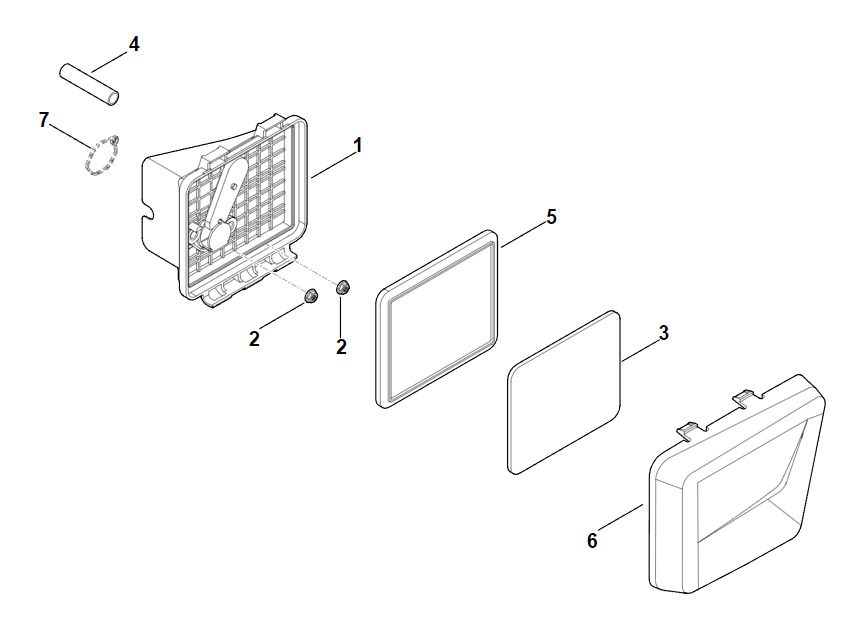 4
7
1
5
2
2
3
6