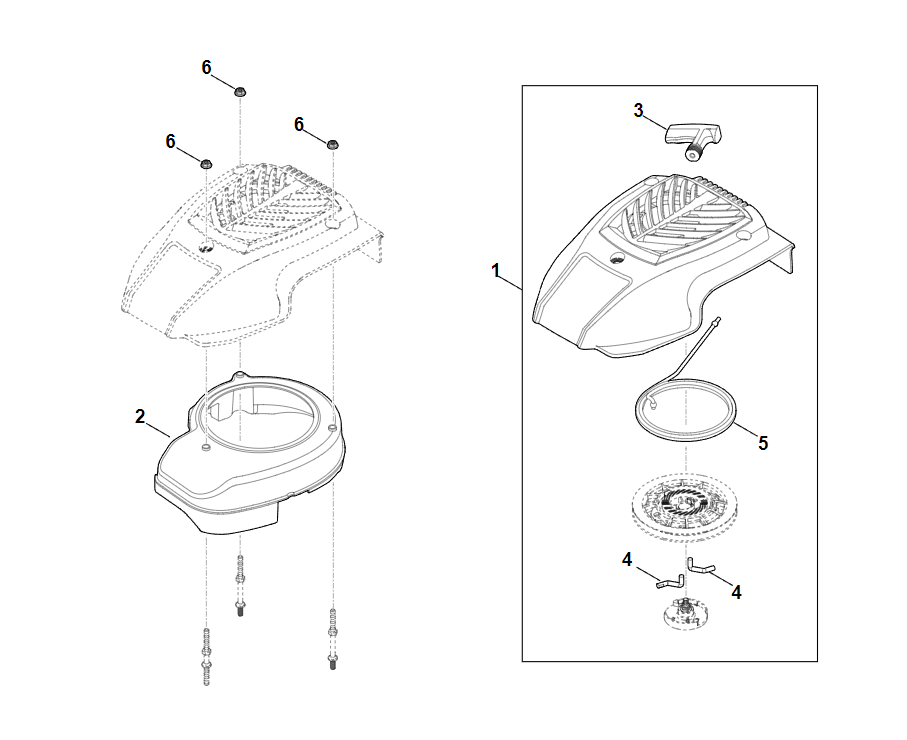 6
6
6
2
3
1
5
4
4