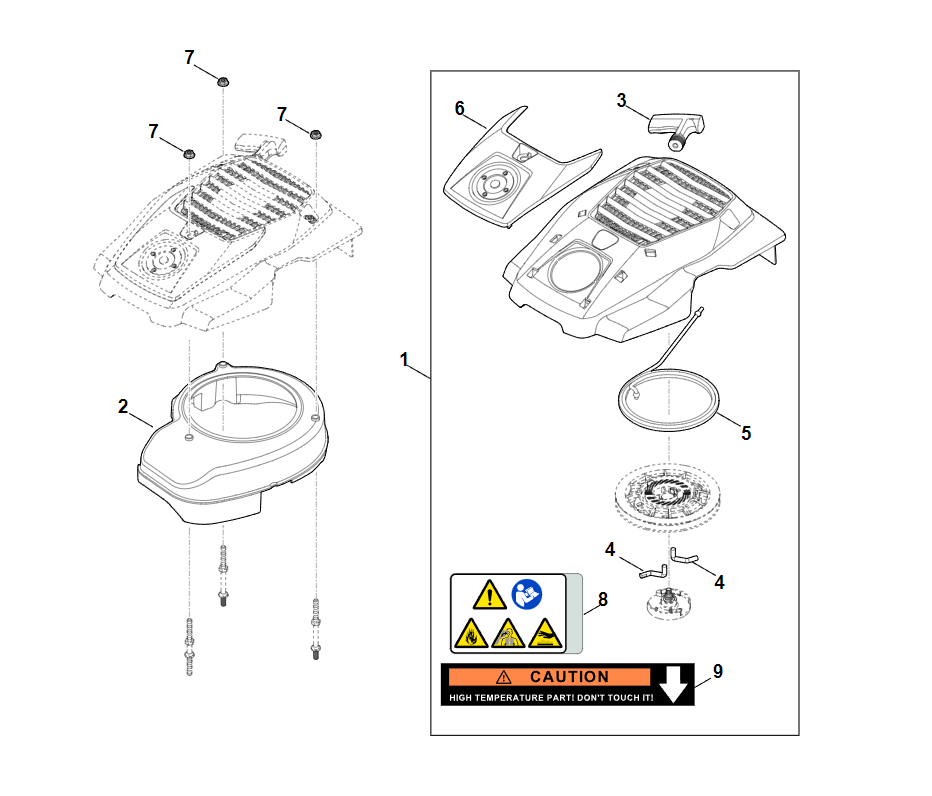 7
7
7
2
1
6
3
5
4
4
8
CAUTION
HIGH TEMPERATURE PART! DON'T TOUCH IT!
9