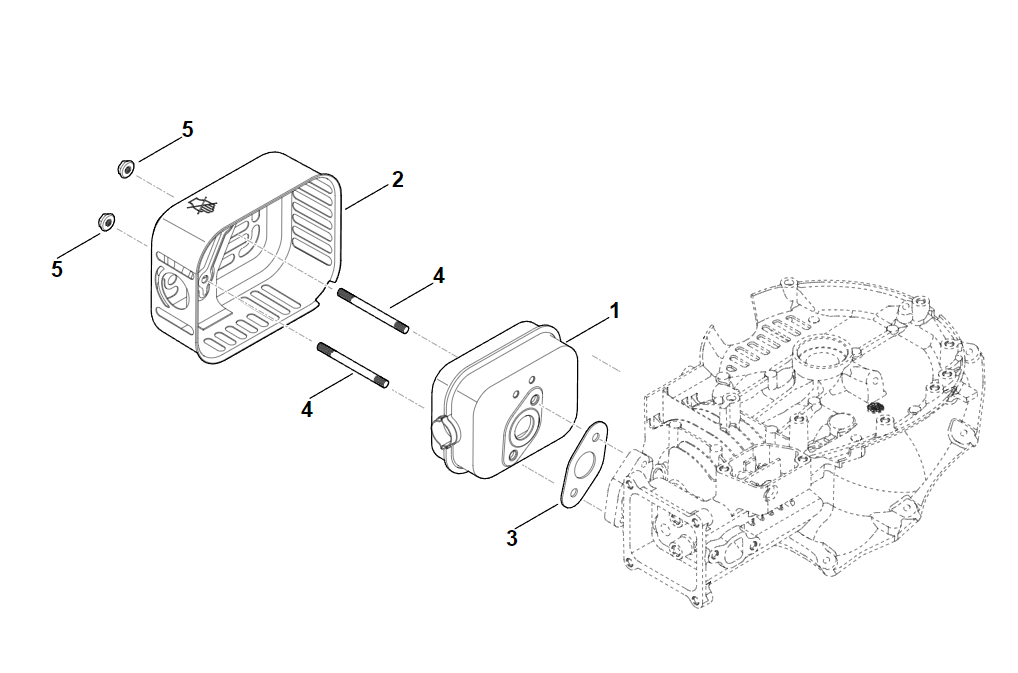 5
2
5
4
1
4
3