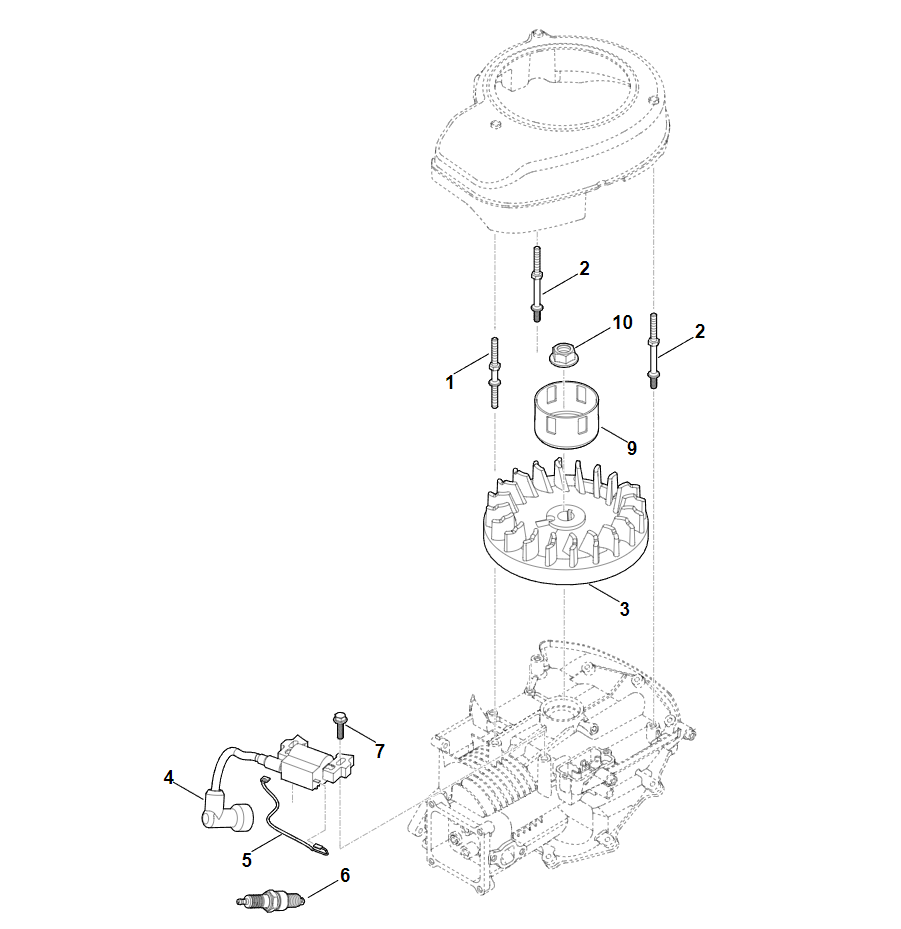 2
10
2
1
9
3
7
4
5
6