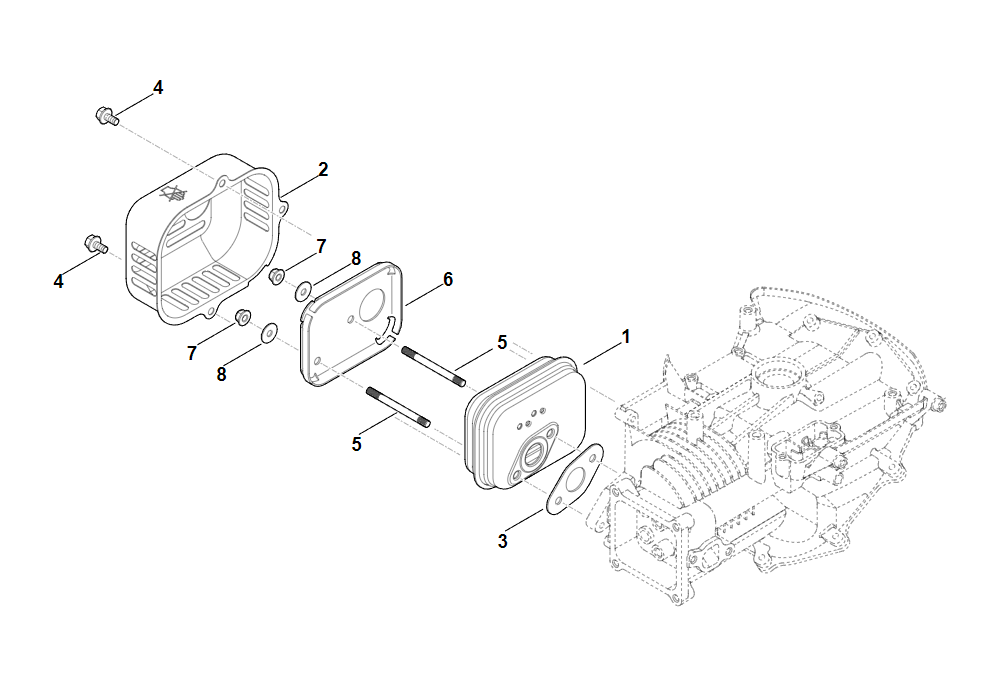 4
2
4
7
8
6
7
8
5
1
5
3