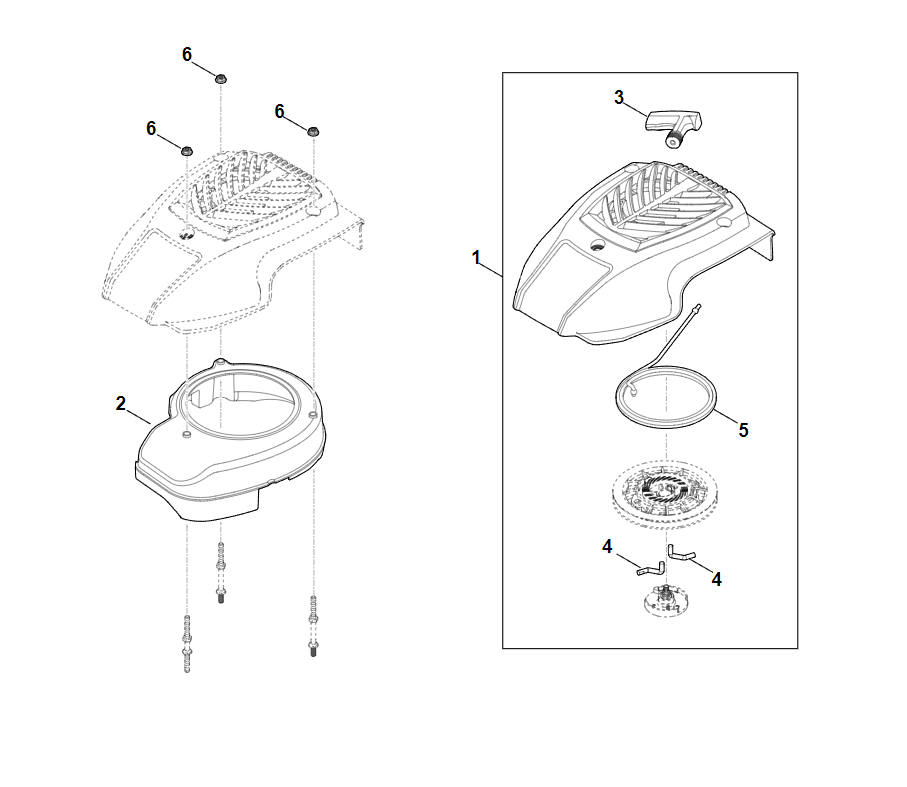 6
6
6
2
3
1
5
4
4