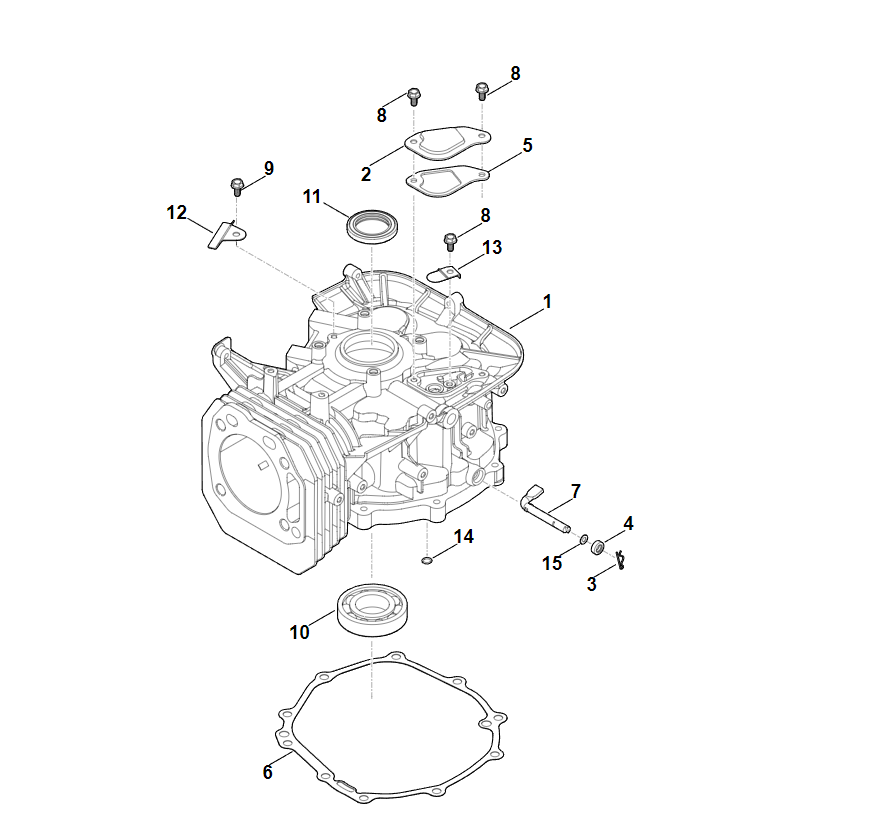 8
8
2
5
9
11
12
8
13
1
7
4
14
15
3
10
6