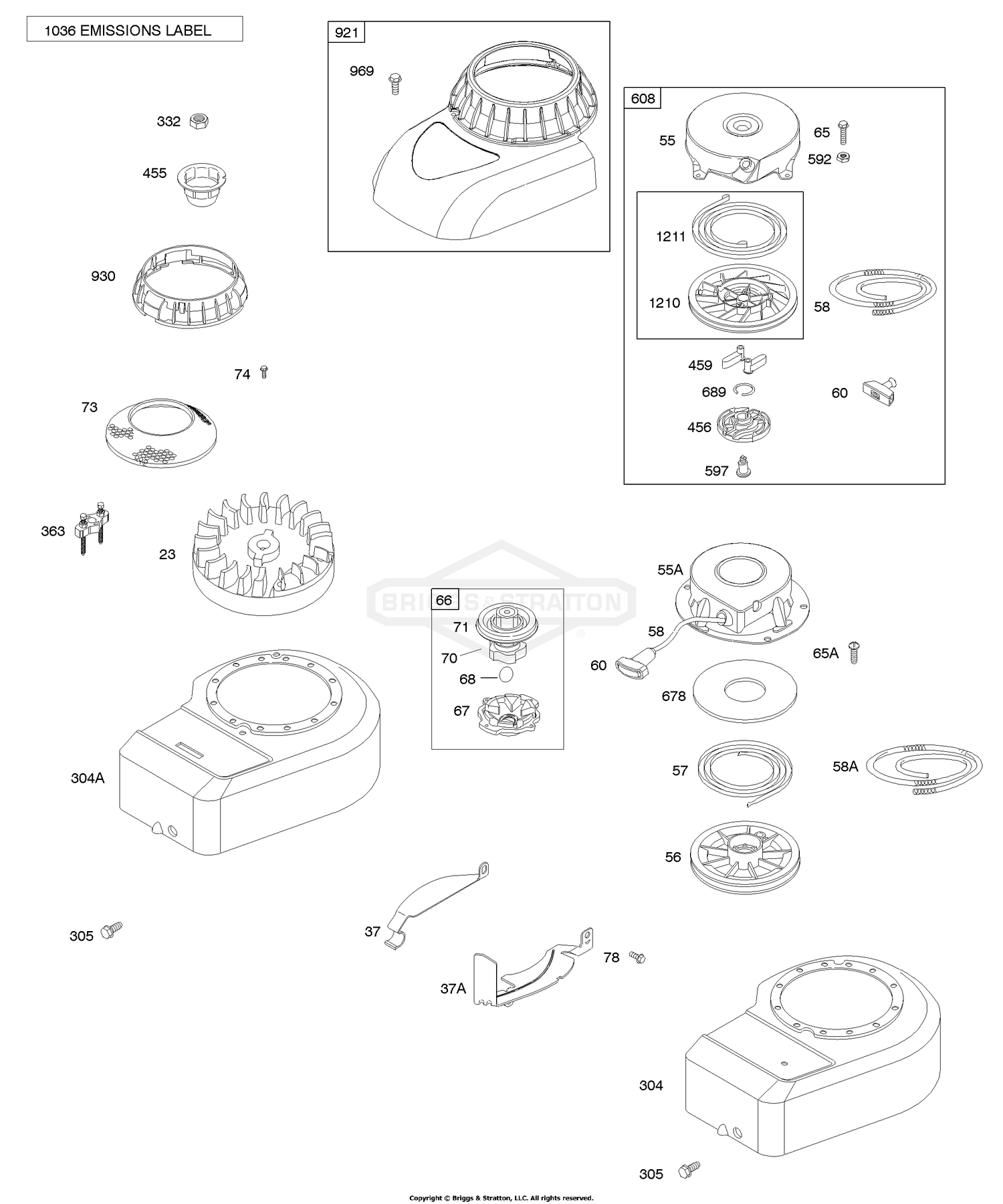 1036 EMISSIONS LABEL

921
969

608
55
65
592
1211
1210
58
459
689
60
456
597

332
455
930
74
73
363
23

BRIGGS & STRATTON

66
71
70
68
67

55A
58
60
65A
678
57
58A
56

304A
305
37
37A
78
304
305

Copyright © Briggs & Stratton, LLC. All rights reserved.